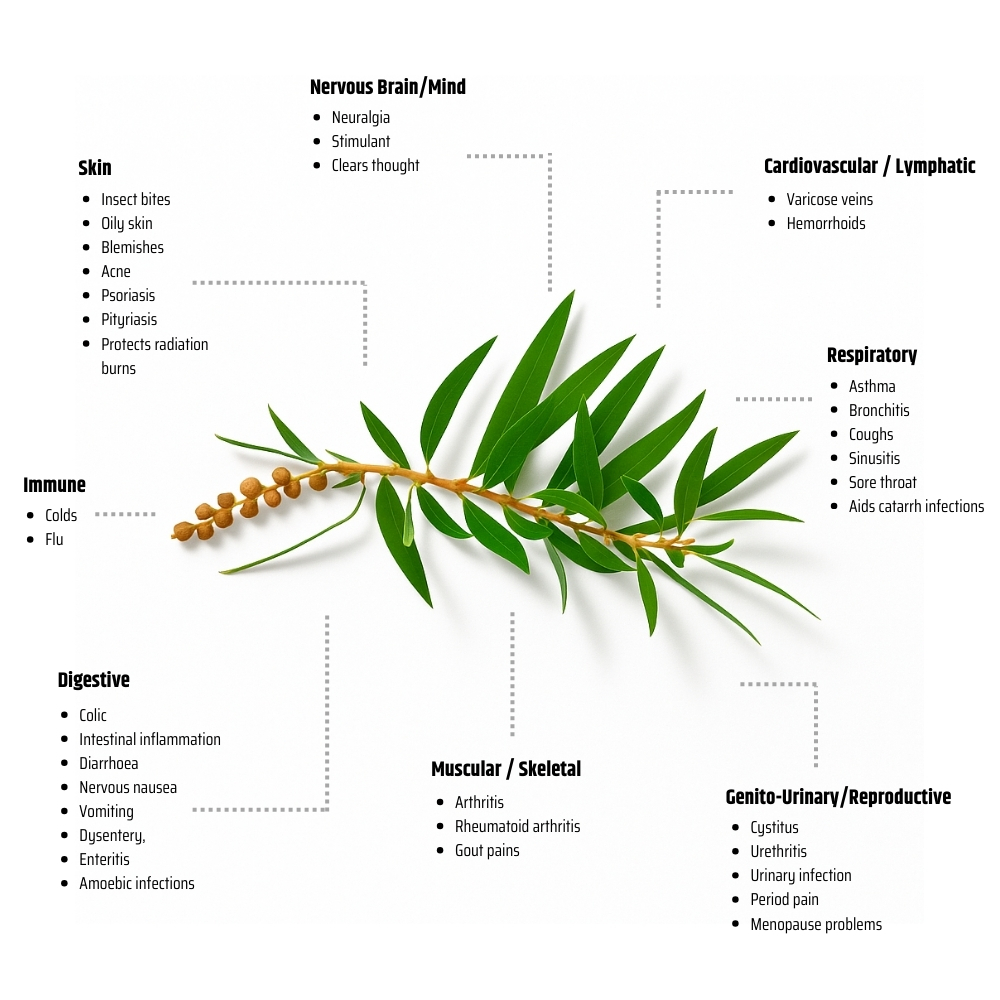 Nervous Brain/Mind
- Neuralgia
- Stimulant
- Clears thought

Skin
- Insect bites
- Oily skin
- Blemishes
- Acne
- Psoriasis
- Pityriasis
- Protects radiation burns

Cardiovascular / Lymphatic
- Varicose veins
- Hemorrhoids

Respiratory
- Asthma
- Bronchitis
- Coughs
- Sinusitis
- Sore throat
- Aids catarrh infections

Immune
- Colds
- Flu

Digestive
- Colic
- Intestinal inflammation
- Diarrhoea
- Nervous nausea
- Vomiting
- Dysentery,
- Enteritis
- Amoebic infections

Muscular / Skeletal
- Arthritis
- Rheumatoid arthritis
- Gout pains

Genito-Urinary/Reproductive
- Cystitus
- Urethritis
- Urinary infection
- Period pain
- Menopause problems