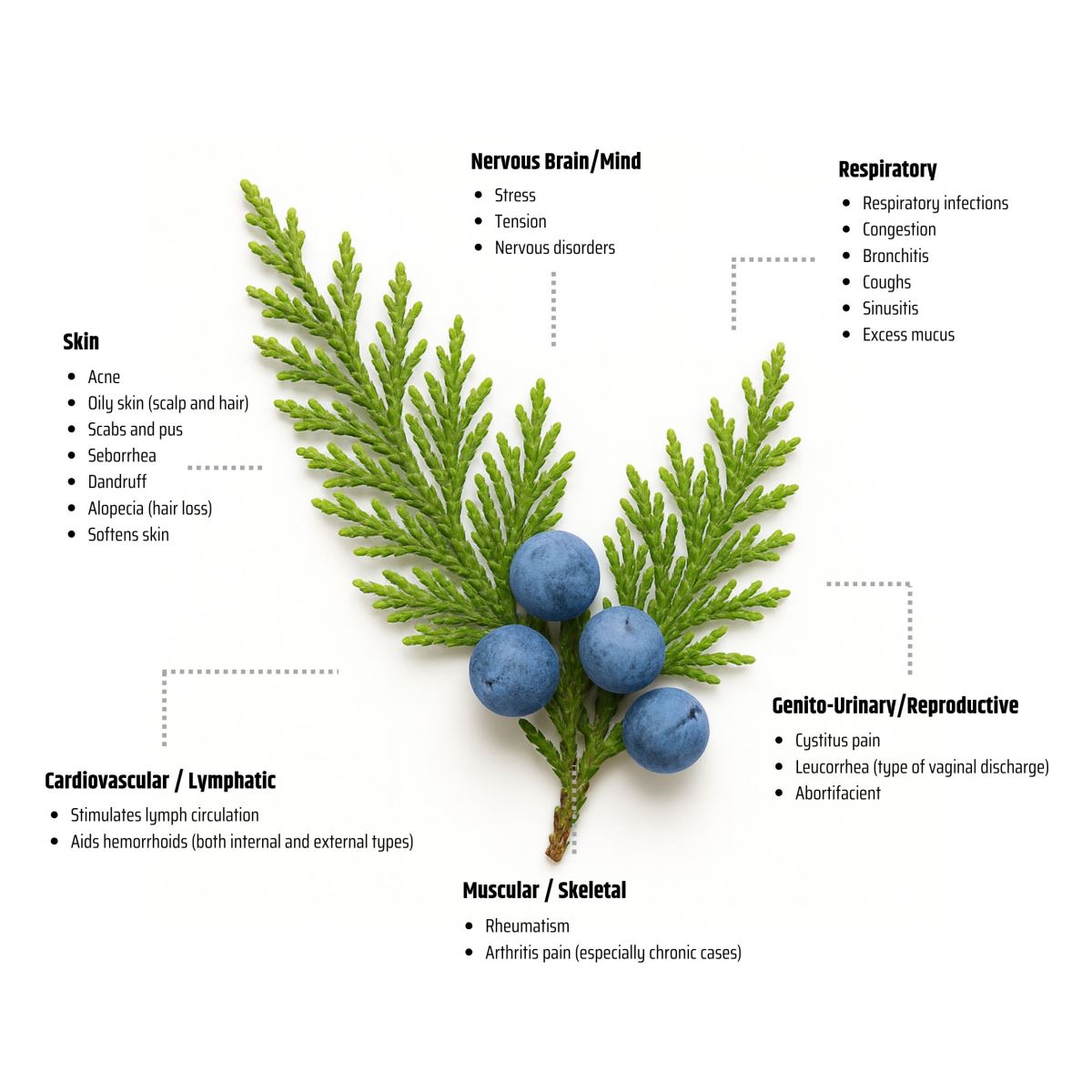 Nervous Brain/Mind
- Stress
- Tension
- Nervous disorders

Respiratory
- Respiratory infections
- Congestion
- Bronchitis
- Coughs
- Sinusitis
- Excess mucus

Skin
- Acne
- Oily skin (scalp and hair)
- Scabs and pus
- Seborrhea
- Dandruff
- Alopecia (hair loss)
- Softens skin

Genito-Urinary/Reproductive
- Cystitus pain
- Leucorrhea (type of vaginal discharge)
- Abortifacient

Cardiovascular / Lymphatic
- Stimulates lymph circulation
- Aids hemorrhoids (both internal and external types)

Muscular / Skeletal
- Rheumatism
- Arthritis pain (especially chronic cases)