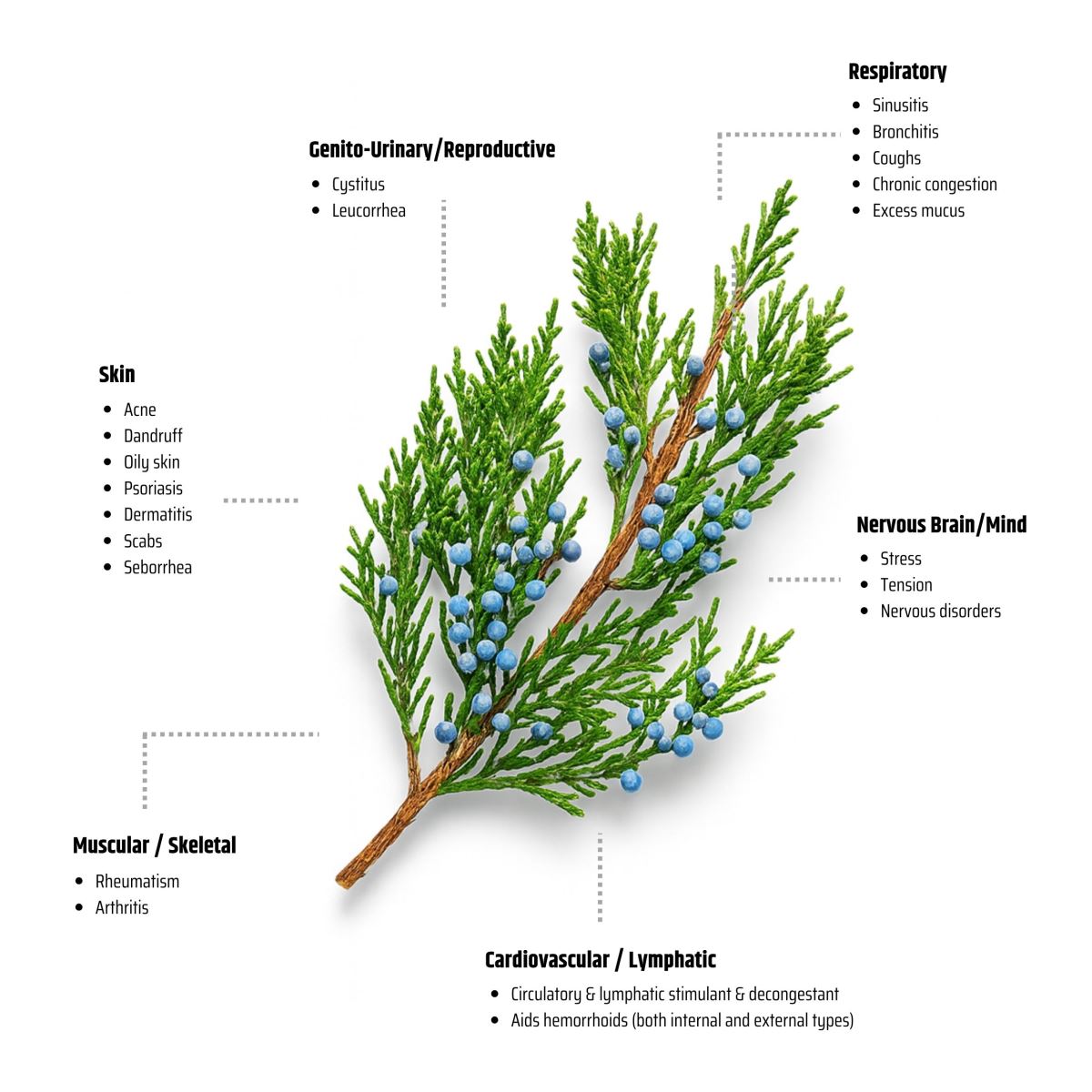 Respiratory
- Sinusitis
- Bronchitis
- Coughs
- Chronic congestion
- Excess mucus

Genito-Urinary/Reproductive
- Cystitus
- Leucorrhea

Skin
- Acne
- Dandruff
- Oily skin
- Psoriasis
- Dermatitis
- Scabs
- Seborrhea

Nervous Brain/Mind
- Stress
- Tension
- Nervous disorders

Muscular / Skeletal
- Rheumatism
- Arthritis

Cardiovascular / Lymphatic
- Circulatory & lymphatic stimulant & decongestant
- Aids hemorrhoids (both internal and external types)