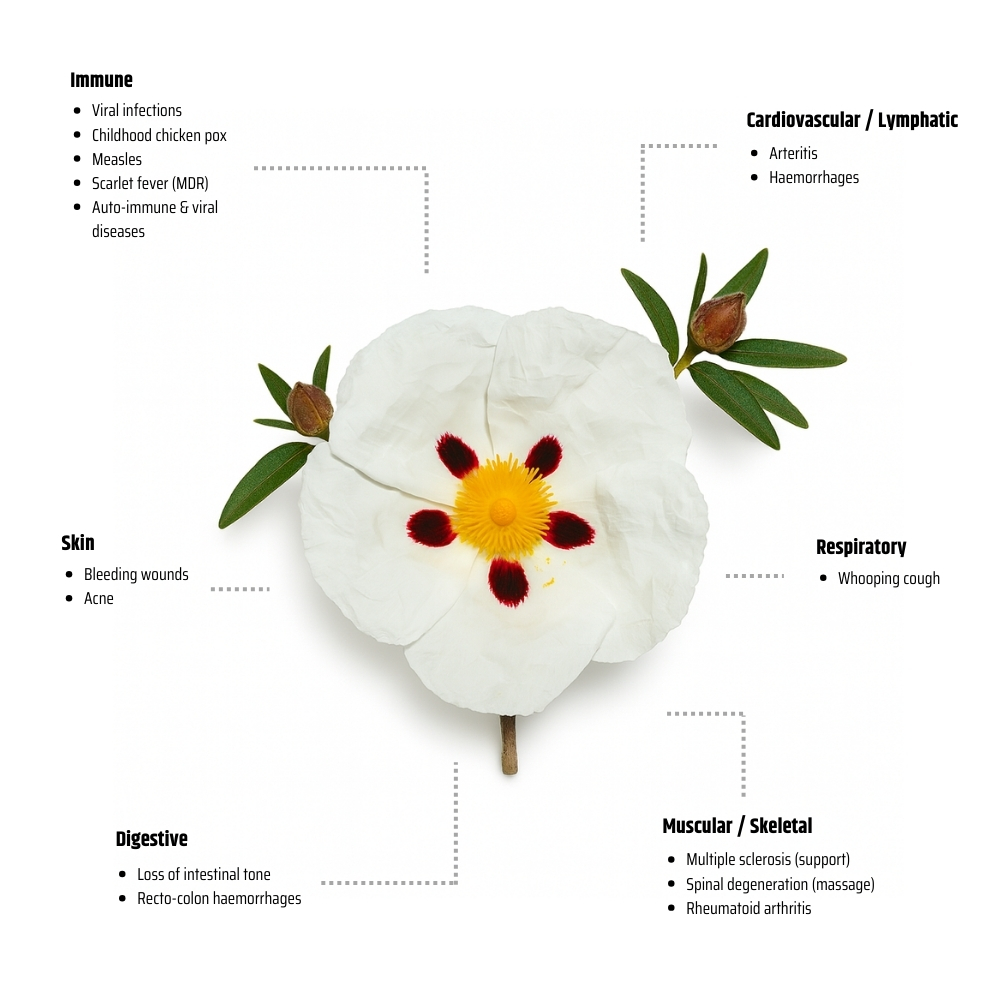 Immune
- Viral infections
- Childhood chicken pox
- Measles
- Scarlet fever (MDR)
- Auto-immune & viral diseases

Cardiovascular / Lymphatic
- Arteritis
- Haemorrhages

Skin
- Bleeding wounds
- Acne

Respiratory
- Whooping cough

Digestive
- Loss of intestinal tone
- Recto-colon haemorrhages

Muscular / Skeletal
- Multiple sclerosis (support)
- Spinal degeneration (massage)
- Rheumatoid arthritis