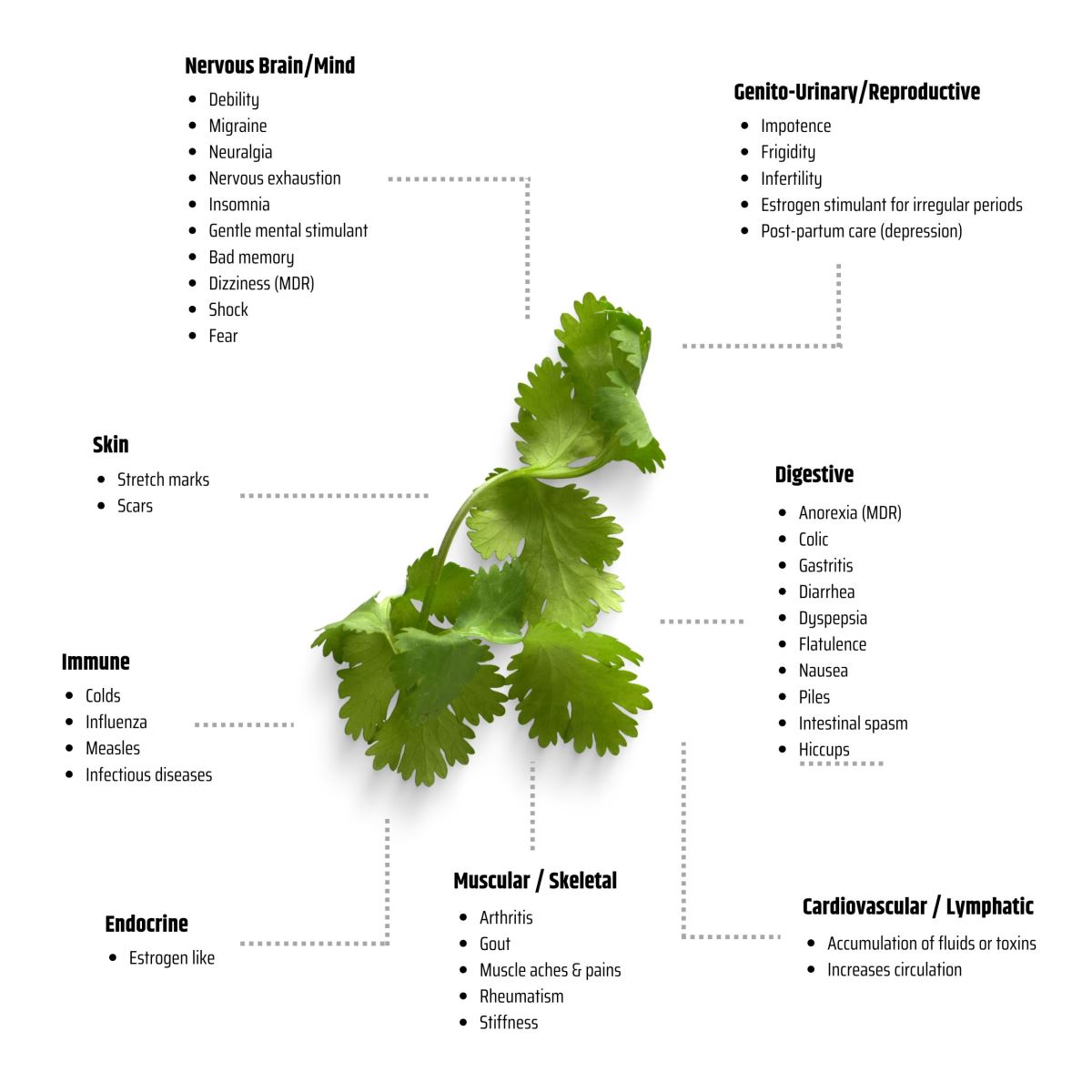 Nervous Brain/Mind
- Debility
- Migraine
- Neuralgia
- Nervous exhaustion
- Insomnia
- Gentle mental stimulant
- Bad memory
- Dizziness (MDR)
- Shock
- Fear

Genito-Urinary/Reproductive
- Impotence
- Frigidity
- Infertility
- Estrogen stimulant for irregular periods
- Post-partum care (depression)

Skin
- Stretch marks
- Scars

Digestive
- Anorexia (MDR)
- Colic
- Gastritis
- Diarrhea
- Dyspepsia
- Flatulence
- Nausea
- Piles
- Intestinal spasm
- Hiccups

Immune
- Colds
- Influenza
- Measles
- Infectious diseases

Endocrine
- Estrogen like

Muscular / Skeletal
- Arthritis
- Gout
- Muscle aches & pains
- Rheumatism
- Stiffness

Cardiovascular / Lymphatic
- Accumulation of fluids or toxins
- Increases circulation