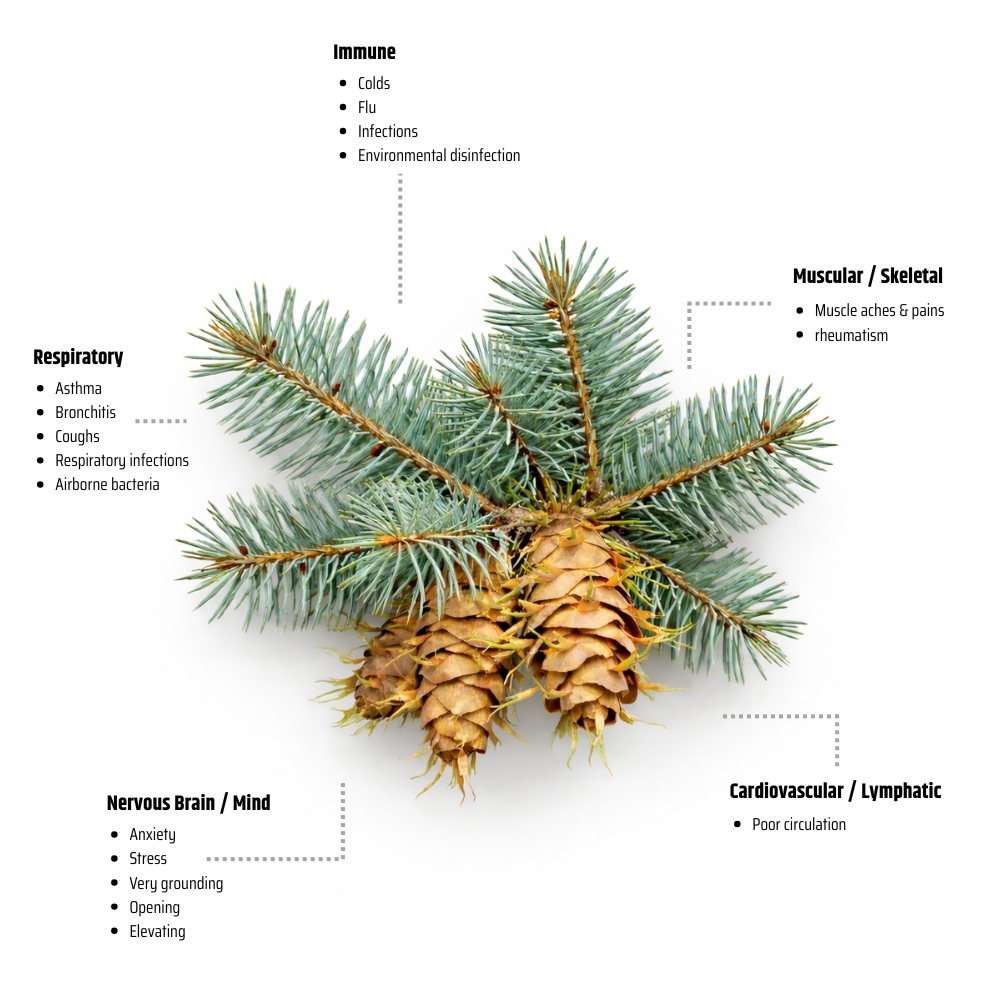 Immune
- Colds
- Flu
- Infections
- Environmental disinfection

Muscular / Skeletal
- Muscle aches & pains
- rheumatism

Respiratory
- Asthma
- Bronchitis
- Coughs
- Respiratory infections
- Airborne bacteria

Nervous Brain / Mind
- Anxiety
- Stress
- Very grounding
- Opening
- Elevating

Cardiovascular / Lymphatic
- Poor circulation