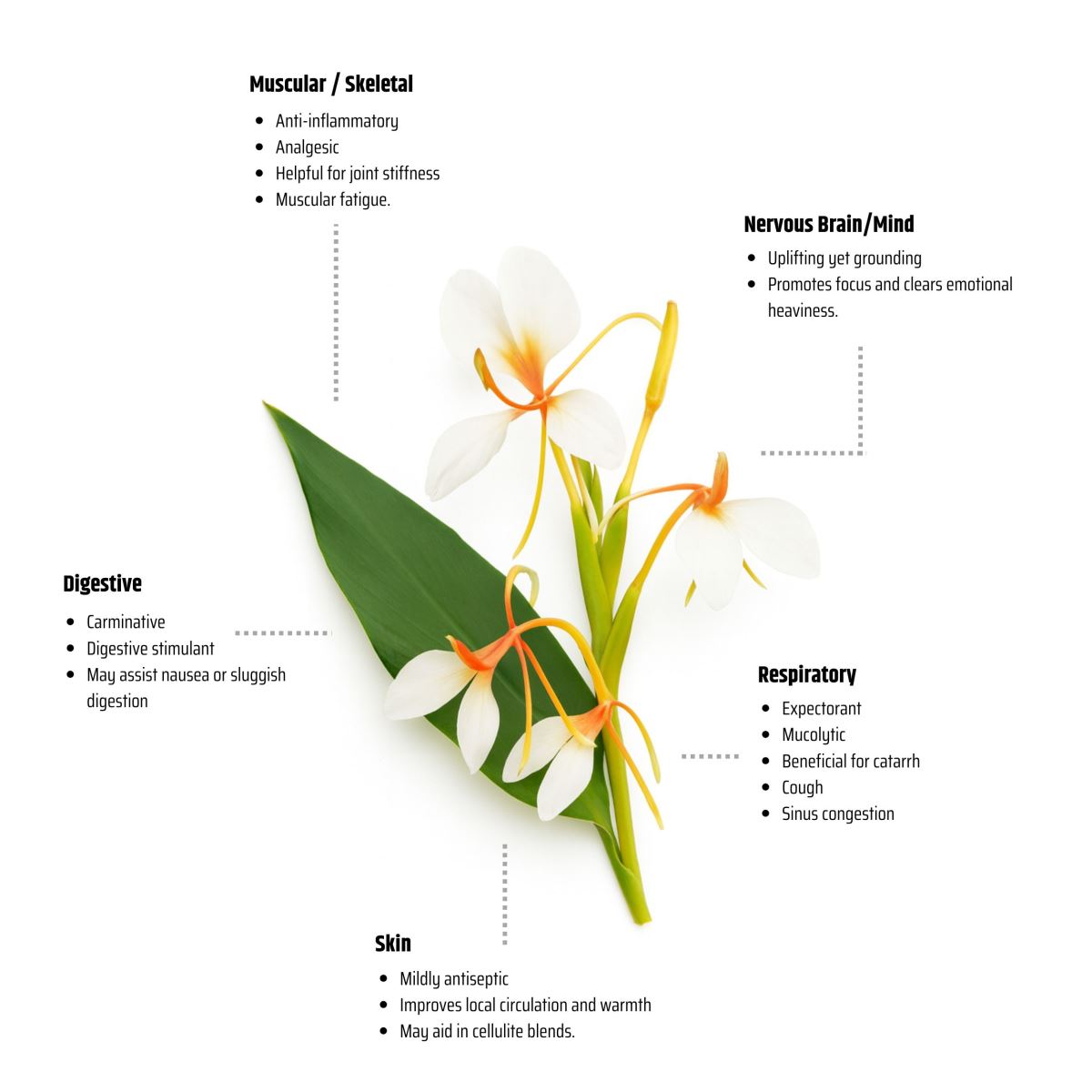 Muscular / Skeletal

- Anti-inflammatory
- Analgesic
- Helpful for joint stiffness
- Muscular fatigue.

Nervous Brain/Mind

- Uplifting yet grounding
- Promotes focus and clears emotional heaviness.

Digestive

- Carminative
- Digestive stimulant
- May assist nausea or sluggish digestion

Respiratory

- Expectorant
- Mucolytic
- Beneficial for catarrh
- Cough
- Sinus congestion

Skin

- Mildly antiseptic
- Improves local circulation and warmth
- May aid in cellulite blends.