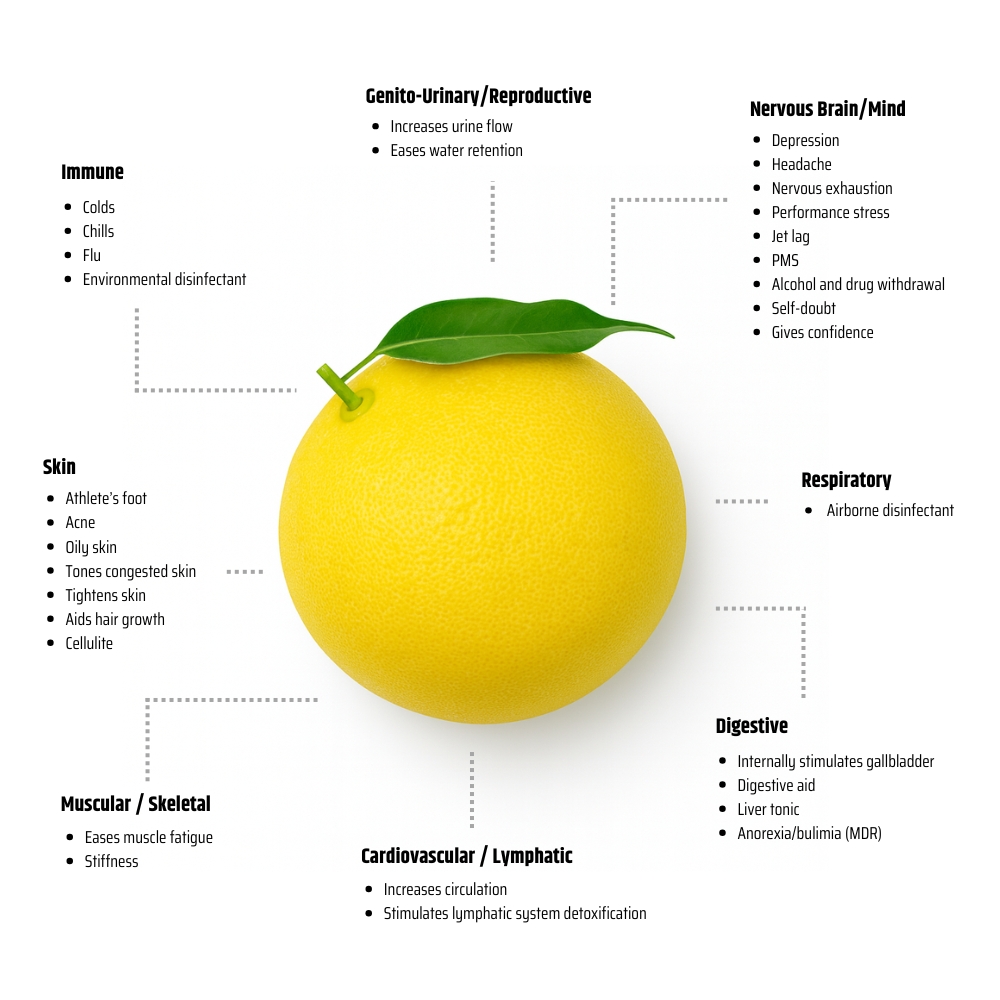 Genito-Urinary/Reproductive
- Increases urine flow
- Eases water retention

Nervous Brain/Mind
- Depression
- Headache
- Nervous exhaustion
- Performance stress
- Jet lag
- PMS
- Alcohol and drug withdrawal
- Self-doubt
- Gives confidence

Immune
- Colds
- Chills
- Flu
- Environmental disinfectant

Skin
- Athlete's foot
- Acne
- Oily skin
- Tones congested skin
- Tightens skin
- Aids hair growth
- Cellulite

Respiratory
- Airborne disinfectant

Digestive
- Internally stimulates gallbladder
- Digestive aid
- Liver tonic
- Anorexia/bulimia (MDR)

Muscular / Skeletal
- Eases muscle fatigue
- Stiffness

Cardiovascular / Lymphatic
- Increases circulation
- Stimulates lymphatic system detoxification