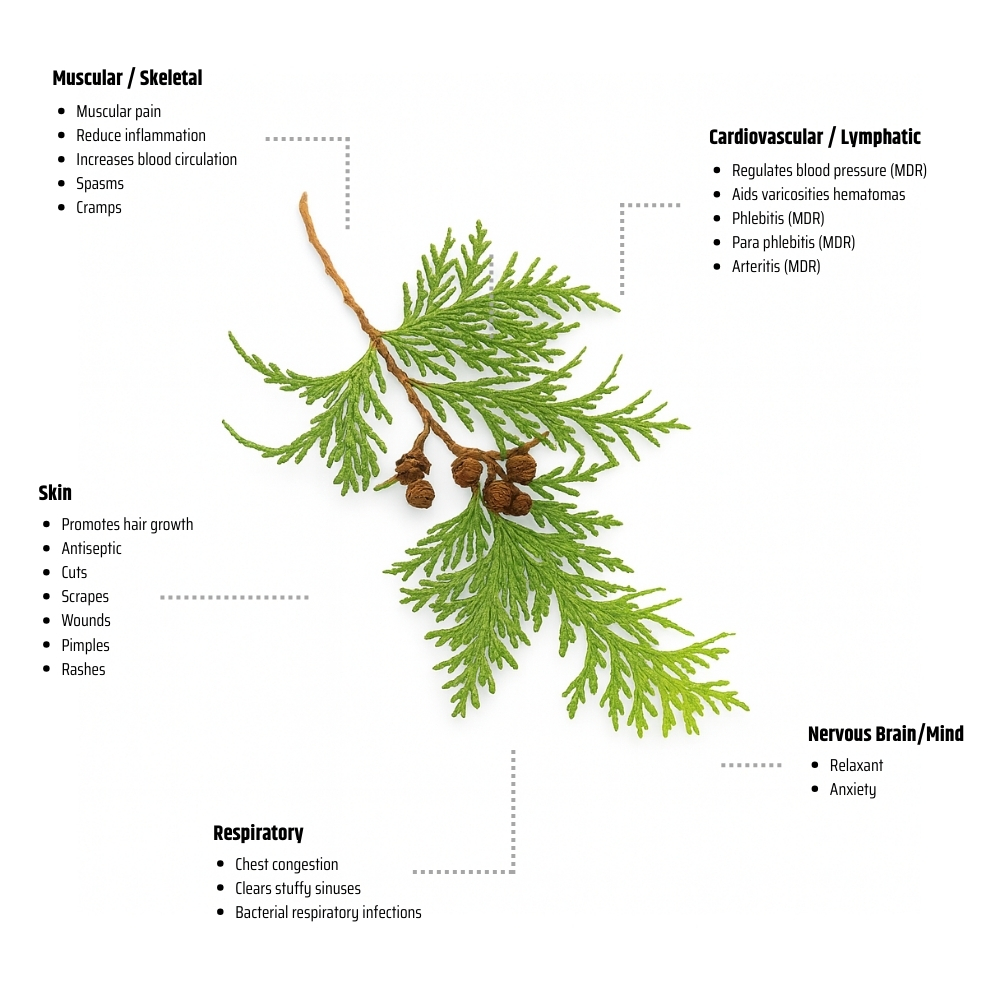 Muscular / Skeletal
- Muscular pain
- Reduce inflammation
- Increases blood circulation
- Spasms
- Cramps

Cardiovascular / Lymphatic
- Regulates blood pressure (MDR)
- Aids varicosities hematomas
- Phlebitis (MDR)
- Para phlebitis (MDR)
- Arteritis (MDR)

Skin
- Promotes hair growth
- Antiseptic
- Cuts
- Scrapes
- Wounds
- Pimples
- Rashes

Nervous Brain/Mind
- Relaxant
- Anxiety

Respiratory
- Chest congestion
- Clears stuffy sinuses
- Bacterial respiratory infections