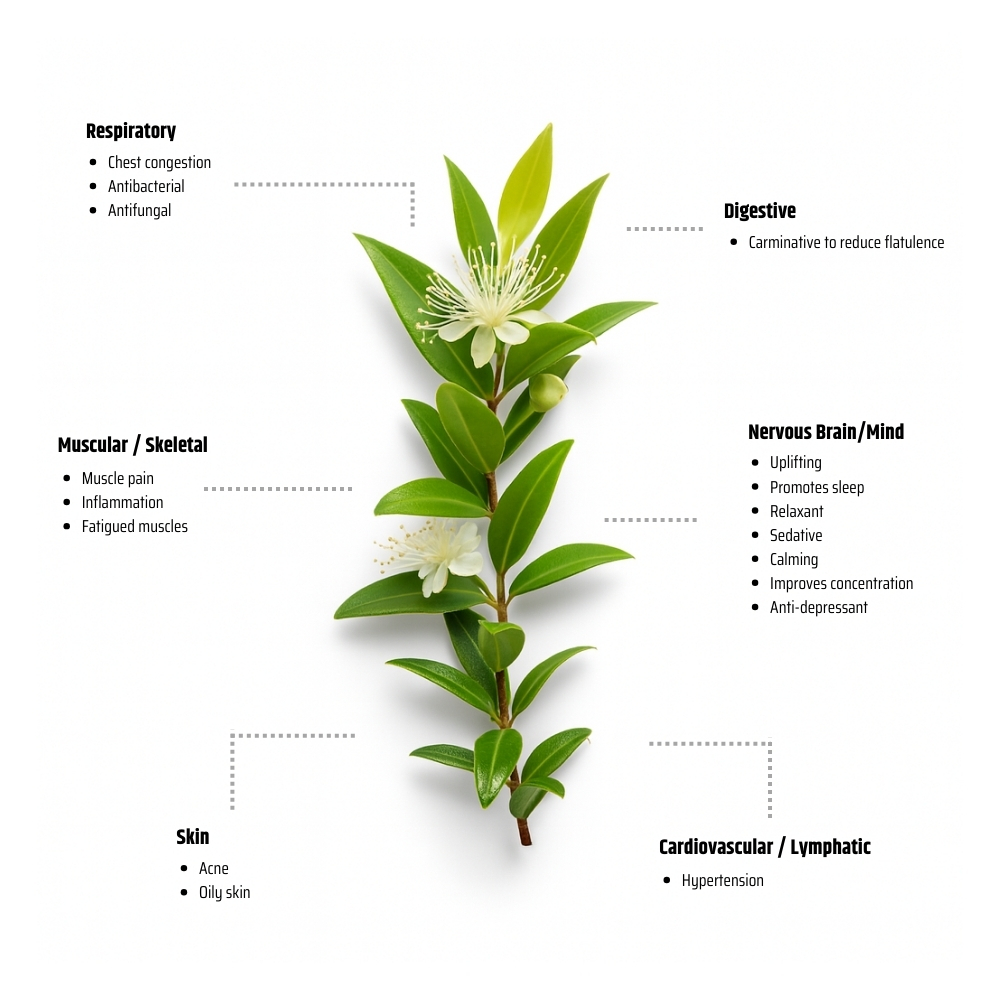 Respiratory
- Chest congestion
- Antibacterial
- Antifungal

Digestive
- Carminative to reduce flatulence

Muscular / Skeletal
- Muscle pain
- Inflammation
- Fatigued muscles

Nervous Brain/Mind
- Uplifting
- Promotes sleep
- Relaxant
- Sedative
- Calming
- Improves concentration
- Anti-depressant

Skin
- Acne
- Oily skin

Cardiovascular / Lymphatic
- Hypertension