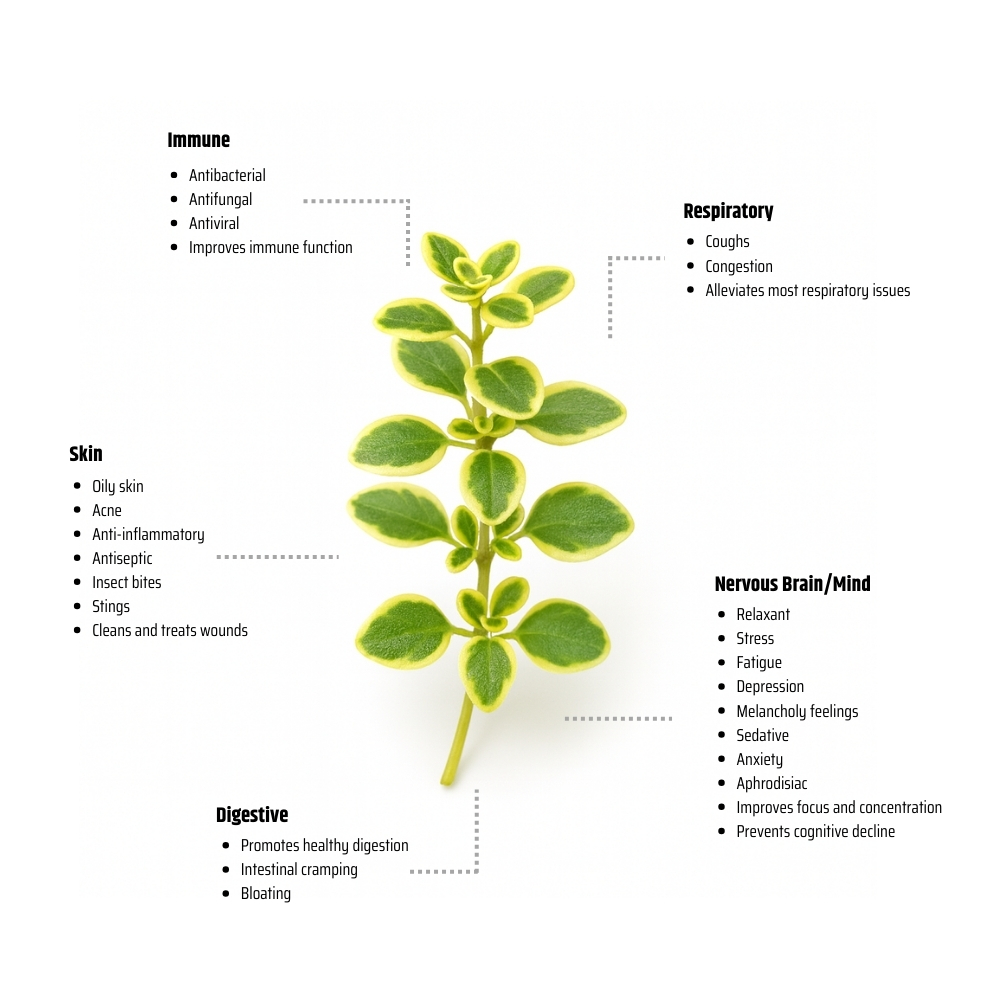 Immune

- Antibacterial
- Antifungal
- Antiviral
- Improves immune function

Respiratory

- Coughs
- Congestion
- Alleviates most respiratory issues

Skin

- Oily skin
- Acne
- Anti-inflammatory
- Antiseptic
- Insect bites
- Stings
- Cleans and treats wounds

Nervous Brain/Mind

- Relaxant
- Stress
- Fatigue
- Depression
- Melancholy feelings
- Sedative
- Anxiety
- Aphrodisiac
- Improves focus and concentration
- Prevents cognitive decline

Digestive

- Promotes healthy digestion
- Intestinal cramping
- Bloating