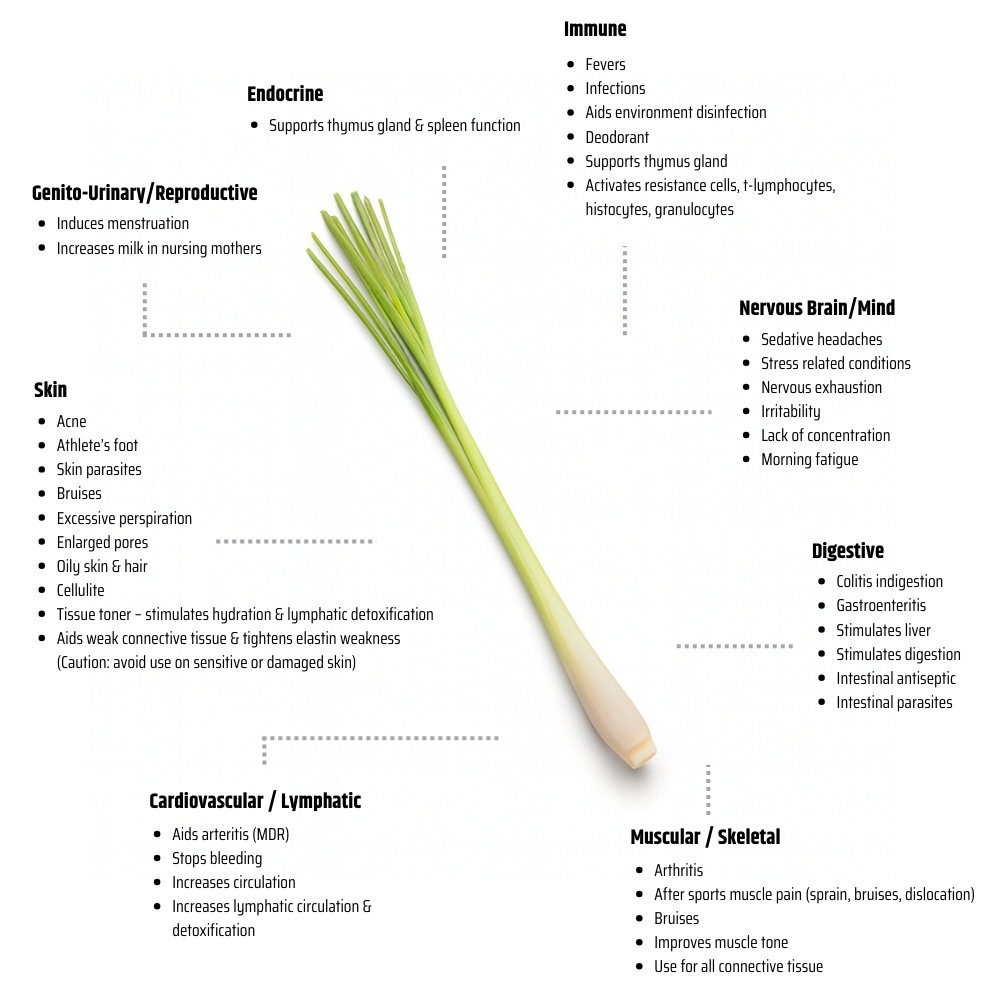 Immune
- Fevers
- Infections
- Aids environment disinfection
- Deodorant
- Supports thymus gland
- Activates resistance cells, t-lymphocytes, histocytes, granulocytes

Endocrine
- Supports thymus gland & spleen function

Genito-Urinary/Reproductive
- Induces menstruation
- Increases milk in nursing mothers

Nervous Brain/Mind
- Sedative headaches
- Stress related conditions
- Nervous exhaustion
- Irritability
- Lack of concentration
- Morning fatigue

Skin
- Acne
- Athlete's foot
- Skin parasites
- Bruises
- Excessive perspiration
- Enlarged pores
- Oily skin & hair
- Cellulite
- Tissue toner – stimulates hydration & lymphatic detoxification
- Aids weak connective tissue & tightens elastin weakness (Caution: avoid use on sensitive or damaged skin)

Digestive
- Colitis indigestion
- Gastroenteritis
- Stimulates liver
- Stimulates digestion
- Intestinal antiseptic
- Intestinal parasites

Cardiovascular / Lymphatic
- Aids arteritis (MDR)
- Stops bleeding
- Increases circulation
- Increases lymphatic circulation & detoxification

Muscular / Skeletal
- Arthritis
- After sports muscle pain (sprain, bruises, dislocation)
- Bruises
- Improves muscle tone
- Use for all connective tissue