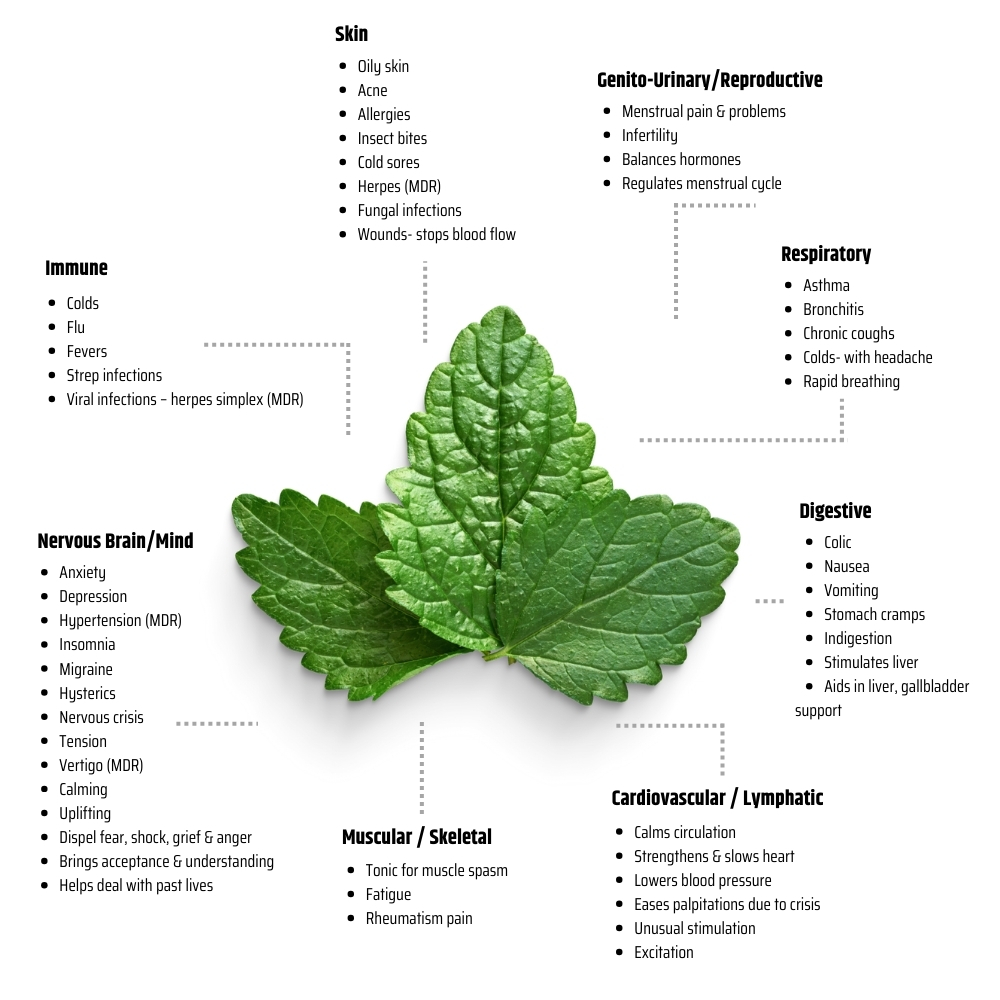 Skin
- Oily skin
- Acne
- Allergies
- Insect bites
- Cold sores
- Herpes (MDR)
- Fungal infections
- Wounds- stops blood flow

Genito-Urinary/Reproductive
- Menstrual pain & problems
- Infertility
- Balances hormones
- Regulates menstrual cycle

Immune
- Colds
- Flu
- Fevers
- Strep infections
- Viral infections – herpes simplex (MDR)

Respiratory
- Asthma
- Bronchitis
- Chronic coughs
- Colds- with headache
- Rapid breathing

Nervous Brain/Mind
- Anxiety
- Depression
- Hypertension (MDR)
- Insomnia
- Migraine
- Hysterics
- Nervous crisis
- Tension
- Vertigo (MDR)
- Calming
- Uplifting
- Dispel fear, shock, grief & anger
- Brings acceptance & understanding
- Helps deal with past lives

Digestive
- Colic
- Nausea
- Vomiting
- Stomach cramps
- Indigestion
- Stimulates liver
- Aids in liver, gallbladder support

Muscular / Skeletal
- Tonic for muscle spasm
- Fatigue
- Rheumatism pain

Cardiovascular / Lymphatic
- Calms circulation
- Strengthens & slows heart
- Lowers blood pressure
- Eases palpitations due to crisis
- Unusual stimulation
- Excitation