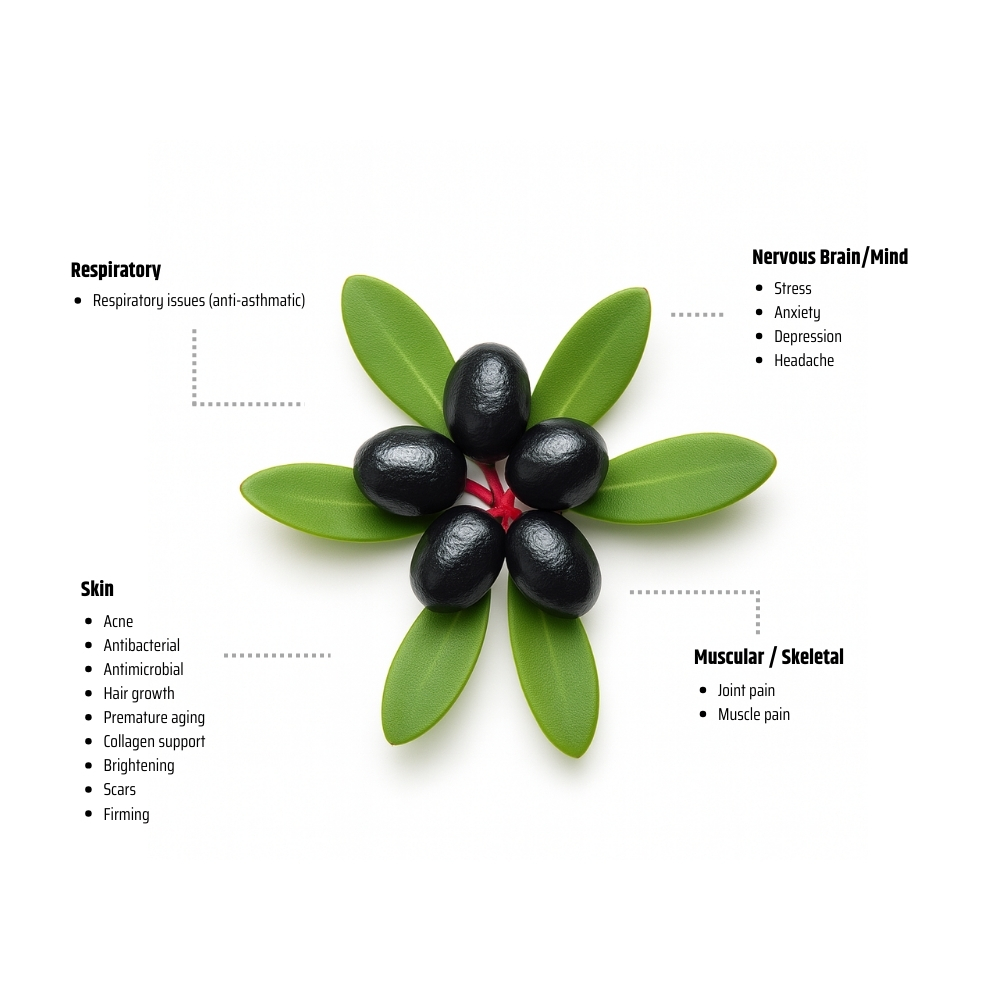 Respiratory
• Respiratory issues (anti-asthmatic)

Nervous Brain/Mind
• Stress
• Anxiety
• Depression
• Headache

Skin
• Acne
• Antibacterial
• Antimicrobial
• Hair growth
• Premature aging
• Collagen support
• Brightening
• Scars
• Firming

Muscular / Skeletal
• Joint pain
• Muscle pain