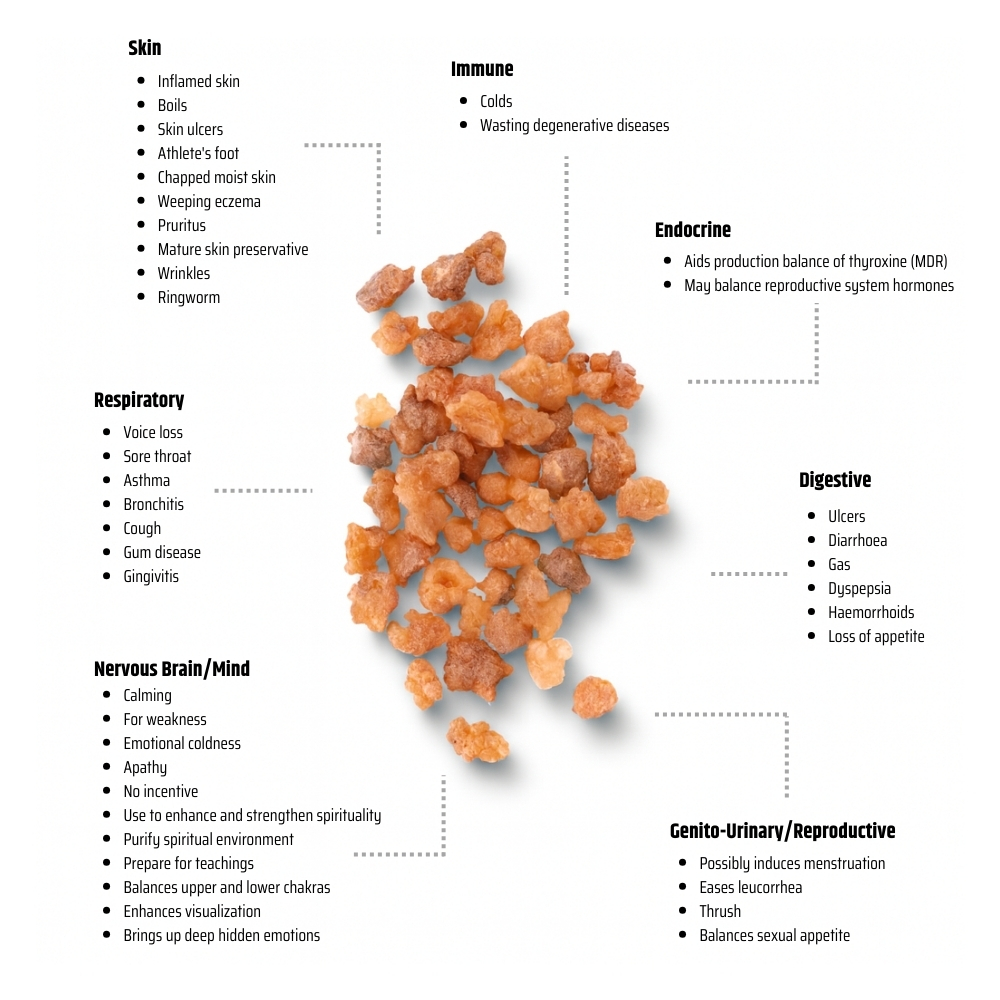 Skin
- Inflamed skin
- Boils
- Skin ulcers
- Athlete's foot
- Chapped moist skin
- Weeping eczema
- Pruritus
- Mature skin preservative
- Wrinkles
- Ringworm

Immune
- Colds
- Wasting degenerative diseases

Endocrine
- Aids production balance of thyroxine (MDR)
- May balance reproductive system hormones

Respiratory
- Voice loss
- Sore throat
- Asthma
- Bronchitis
- Cough
- Gum disease
- Gingivitis

Digestive
- Ulcers
- Diarrhoea
- Gas
- Dyspepsia
- Haemorrhoids
- Loss of appetite

Nervous Brain/Mind
- Calming
- For weakness
- Emotional coldness
- Apathy
- No incentive
- Use to enhance and strengthen spirituality
- Purify spiritual environment
- Prepare for teachings
- Balances upper and lower chakras
- Enhances visualization
- Brings up deep hidden emotions

Genito-Urinary/Reproductive
- Possibly induces menstruation
- Eases leucorrhea
- Thrush
- Balances sexual appetite