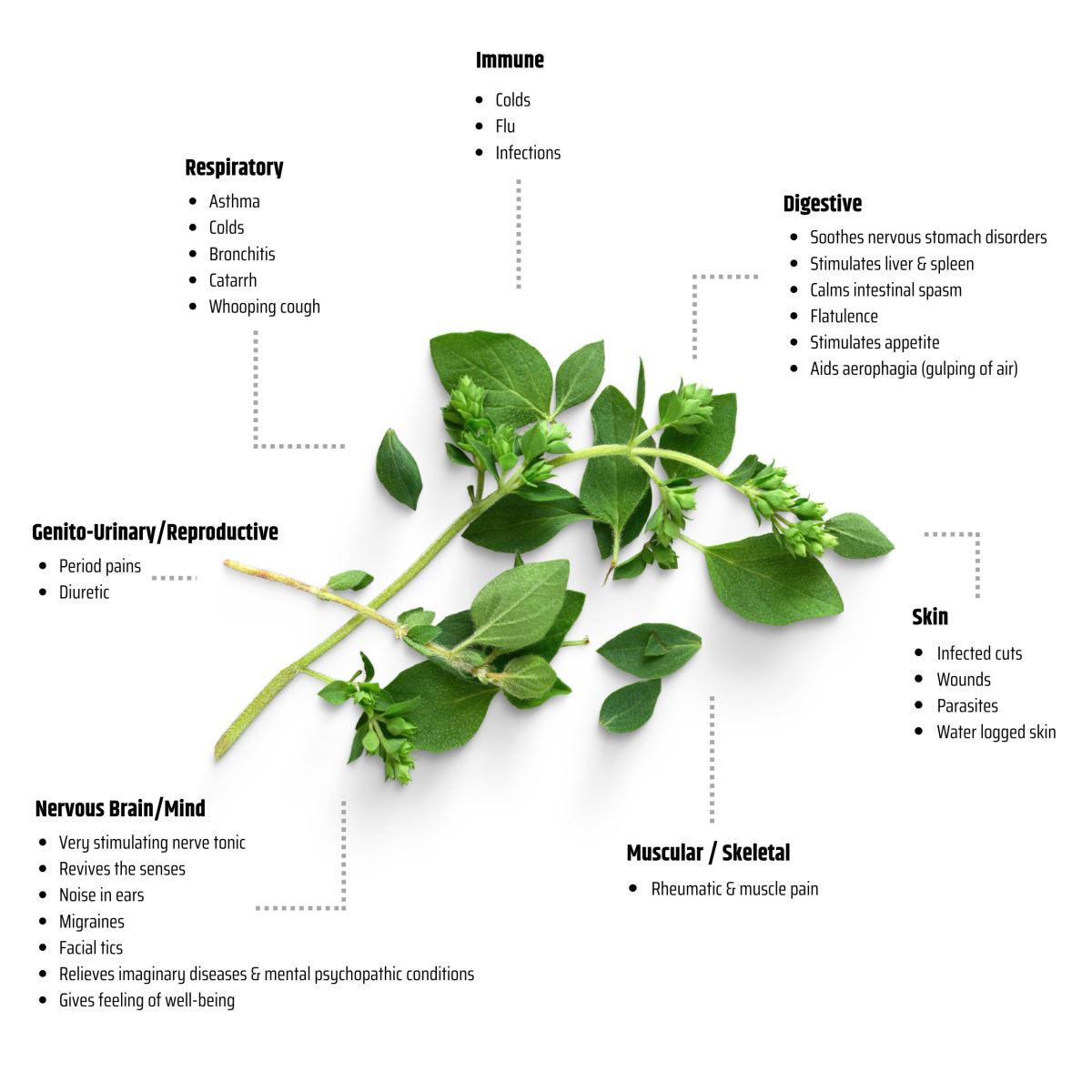 Immune
- Colds
- Flu
- Infections

Respiratory
- Asthma
- Colds
- Bronchitis
- Catarrh
- Whooping cough

Digestive
- Soothes nervous stomach disorders
- Stimulates liver & spleen
- Calms intestinal spasm
- Flatulence
- Stimulates appetite
- Aids aerophagia (gulping of air)

Genito-Urinary/Reproductive
- Period pains
- Diuretic

Skin
- Infected cuts
- Wounds
- Parasites
- Water logged skin

Nervous Brain/Mind
- Very stimulating nerve tonic
- Revives the senses
- Noise in ears
- Migraines
- Facial tics
- Relieves imaginary diseases & mental psychopathic conditions
- Gives feeling of well-being

Muscular / Skeletal
- Rheumatic & muscle pain