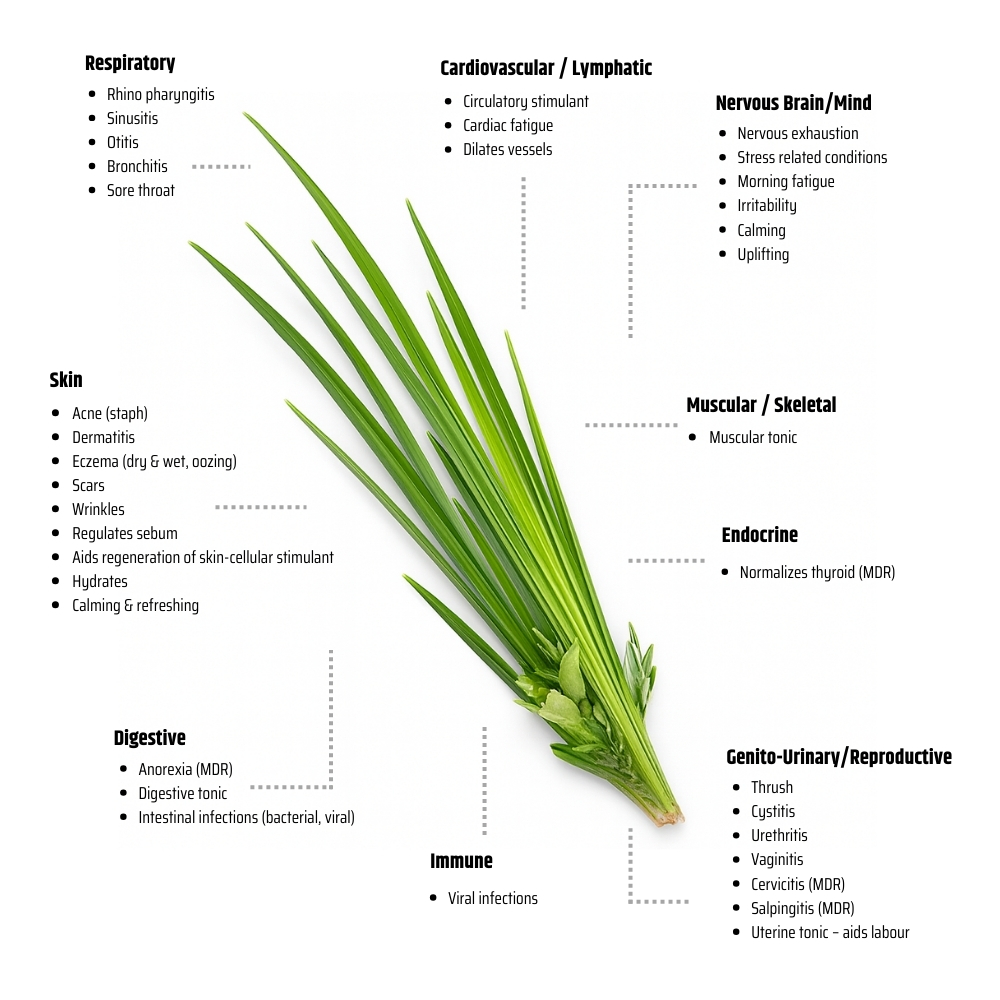 Respiratory
- Rhino pharyngitis
- Sinusitis
- Otitis
- Bronchitis
- Sore throat

Cardiovascular / Lymphatic
- Circulatory stimulant
- Cardiac fatigue
- Dilates vessels

Nervous Brain/Mind
- Nervous exhaustion
- Stress related conditions
- Morning fatigue
- Irritability
- Calming
- Uplifting

Skin
- Acne (staph)
- Dermatitis
- Eczema (dry & wet, oozing)
- Scars
- Wrinkles
- Regulates sebum
- Aids regeneration of skin-cellular stimulant
- Hydrates
- Calming & refreshing

Muscular / Skeletal
- Muscular tonic

Endocrine
- Normalizes thyroid (MDR)

Digestive
- Anorexia (MDR)
- Digestive tonic
- Intestinal infections (bacterial, viral)

Immune
- Viral infections

Genito-Urinary/Reproductive
- Thrush
- Cystitis
- Urethritis
- Vaginitis
- Cervicitis (MDR)
- Salpingitis (MDR)
- Uterine tonic – aids labour