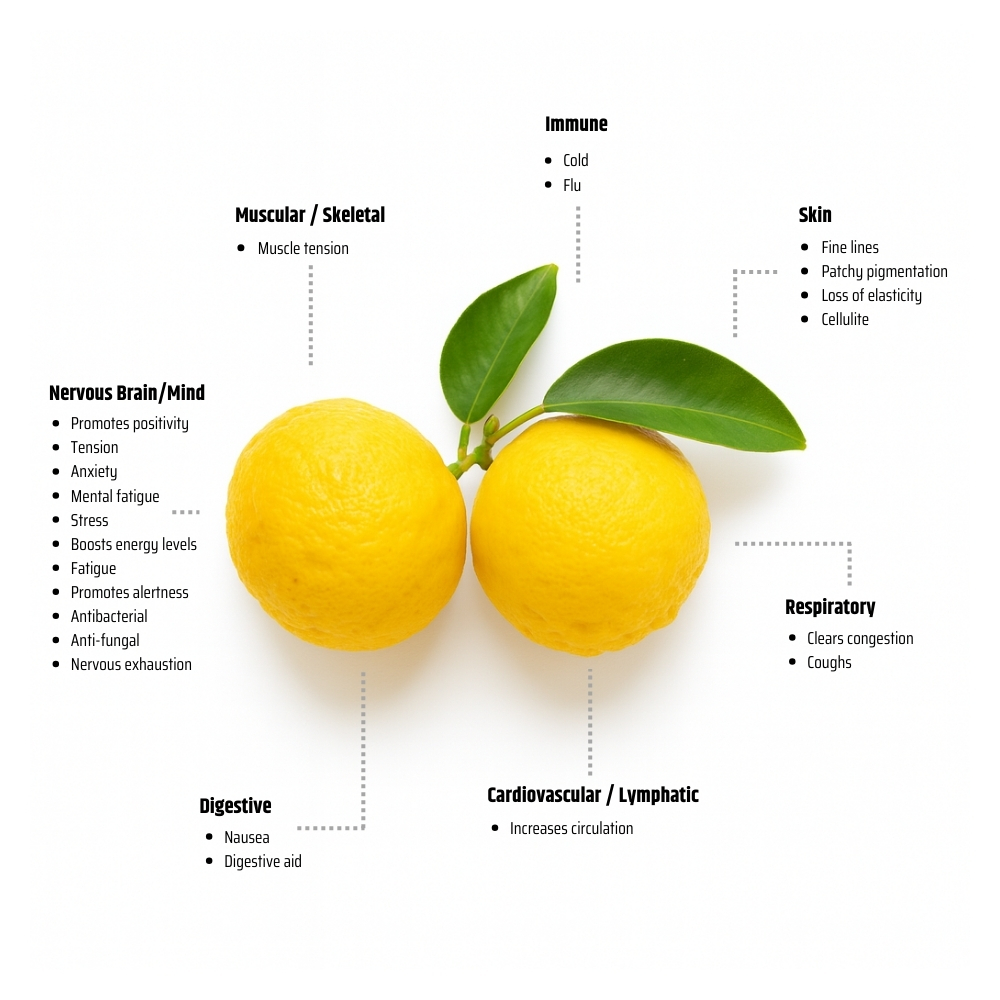 Immune
- Cold
- Flu

Muscular / Skeletal
- Muscle tension

Skin
- Fine lines
- Patchy pigmentation
- Loss of elasticity
- Cellulite

Nervous Brain/Mind
- Promotes positivity
- Tension
- Anxiety
- Mental fatigue
- Stress
- Boosts energy levels
- Fatigue
- Promotes alertness
- Antibacterial
- Anti-fungal
- Nervous exhaustion

Respiratory
- Clears congestion
- Coughs

Digestive
- Nausea
- Digestive aid

Cardiovascular / Lymphatic
- Increases circulation