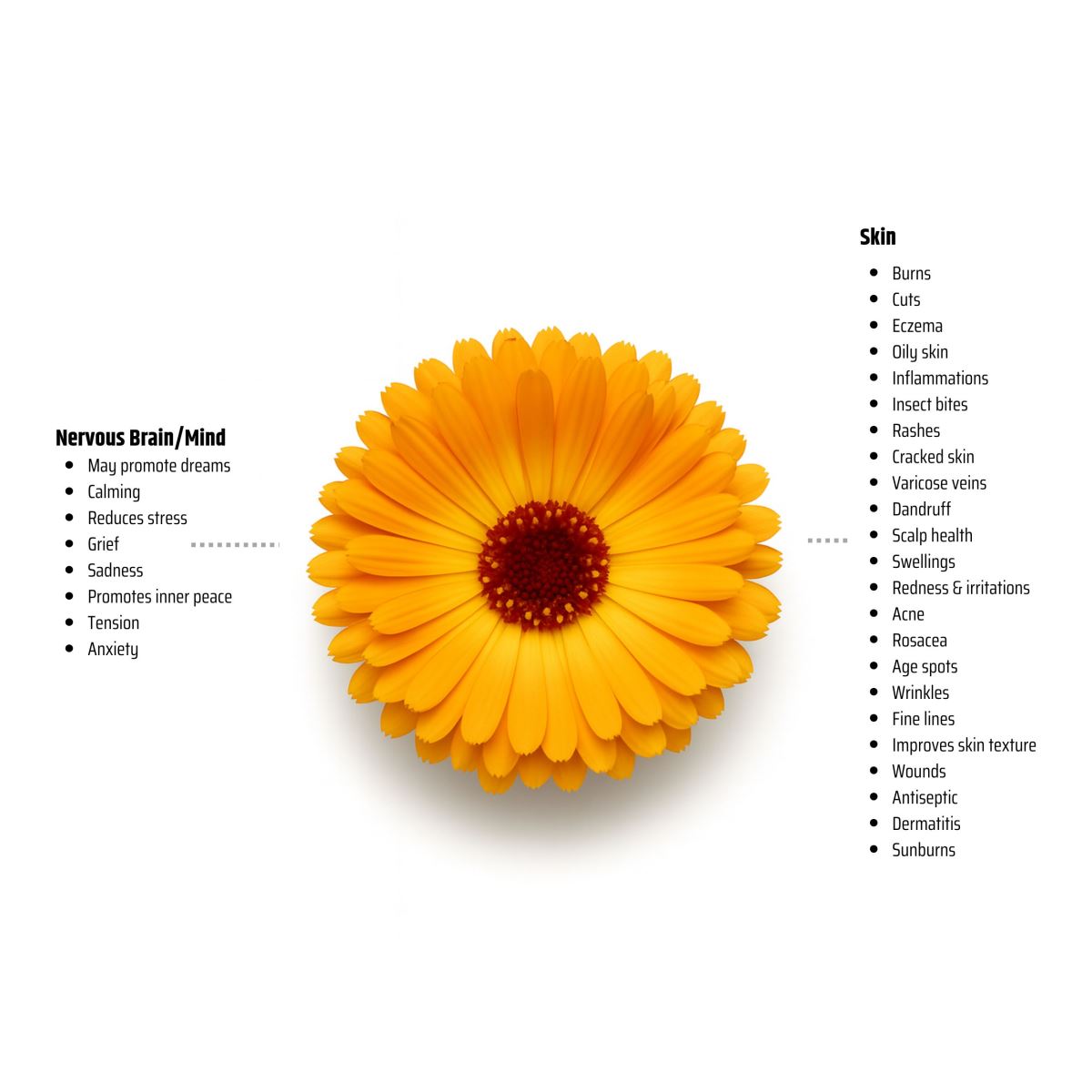 Nervous Brain/Mind
- May promote dreams
- Calming
- Reduces stress
- Grief
- Sadness
- Promotes inner peace
- Tension
- Anxiety

Skin
- Burns
- Cuts
- Eczema
- Oily skin
- Inflammations
- Insect bites
- Rashes
- Cracked skin
- Varicose veins
- Dandruff
- Scalp health
- Swellings
- Redness & irritations
- Acne
- Rosacea
- Age spots
- Wrinkles
- Fine lines
- Improves skin texture
- Wounds
- Antiseptic
- Dermatitis
- Sunburns